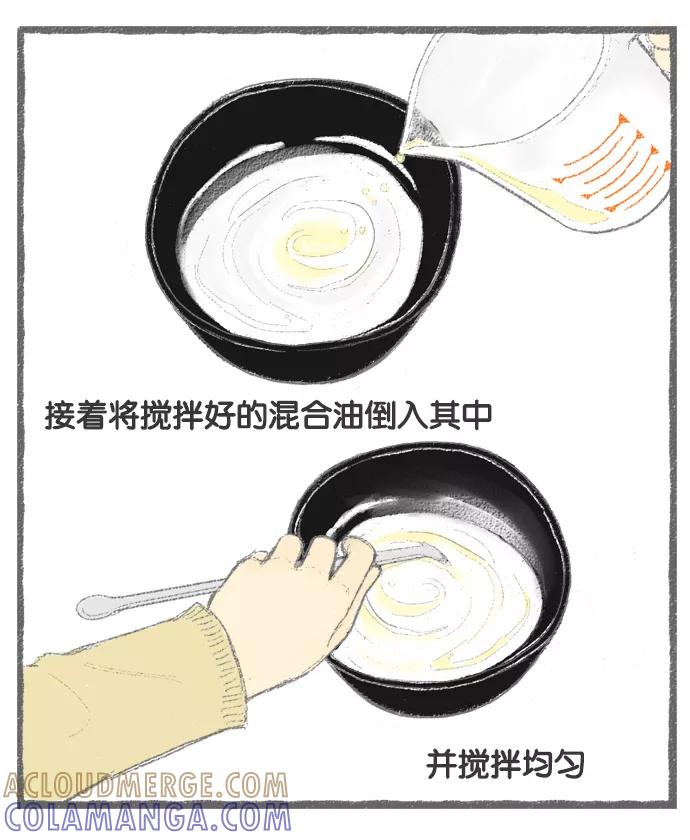 接着将搅拌好的混合油倒入其中

并搅拌均匀

ACLOUDMERGE.COM
COLAMANGA.COM