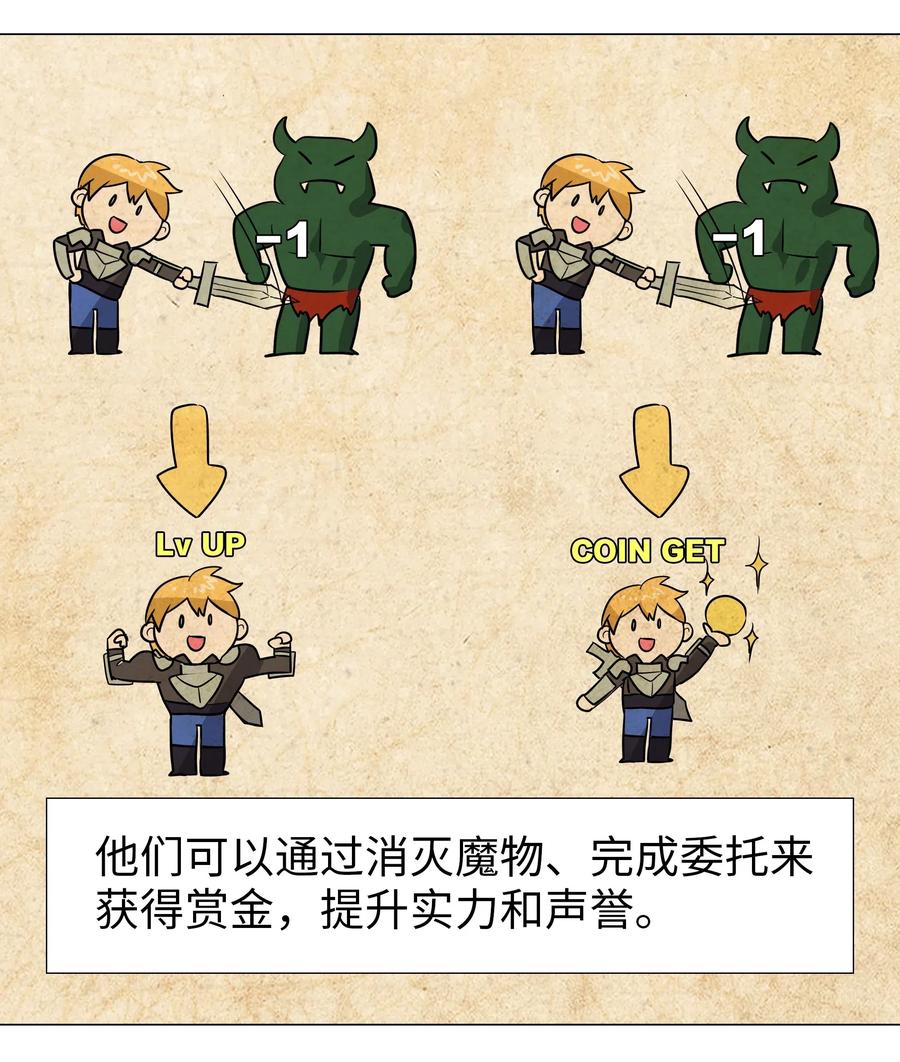 -1

-1

Lv UP

COIN GET

他们可以通过消灭魔物、完成委托来获得赏金，提升实力和声誉。