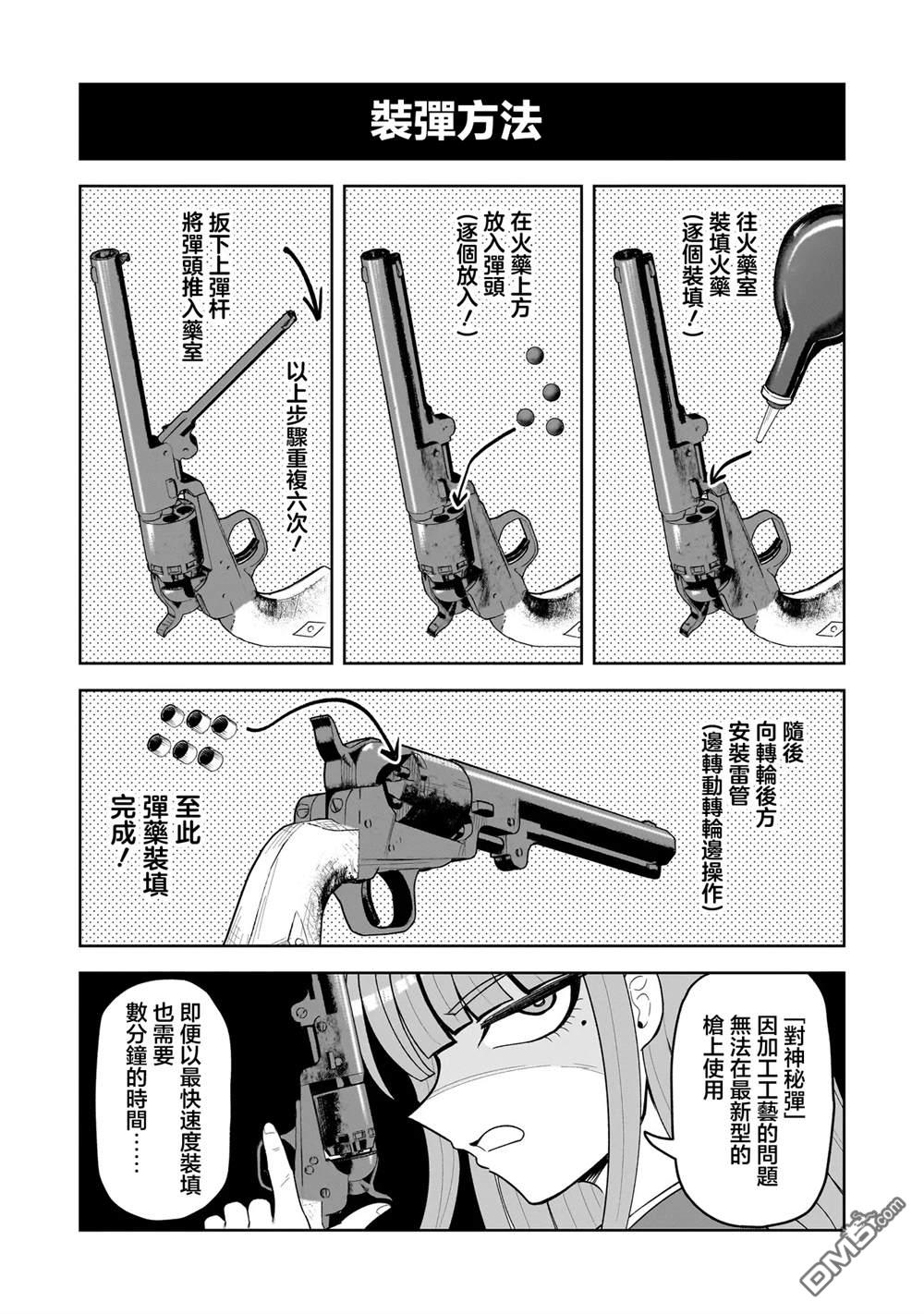 裝彈方法

往火藥室裝填火藥（逐個裝填！）

在火藥上方放入彈頭（逐個放入！）

扳下上彈杆將彈頭推入藥室

以上步驟重複六次！

隨後向轉輪後方安裝雷管（邊轉動轉輪邊操作）

至此彈藥裝填完成！

「對神秘彈」因加工工藝的問題無法在最新型的槍上使用

即便以最快速度裝填也需要數分鐘的時間……

DM5.com